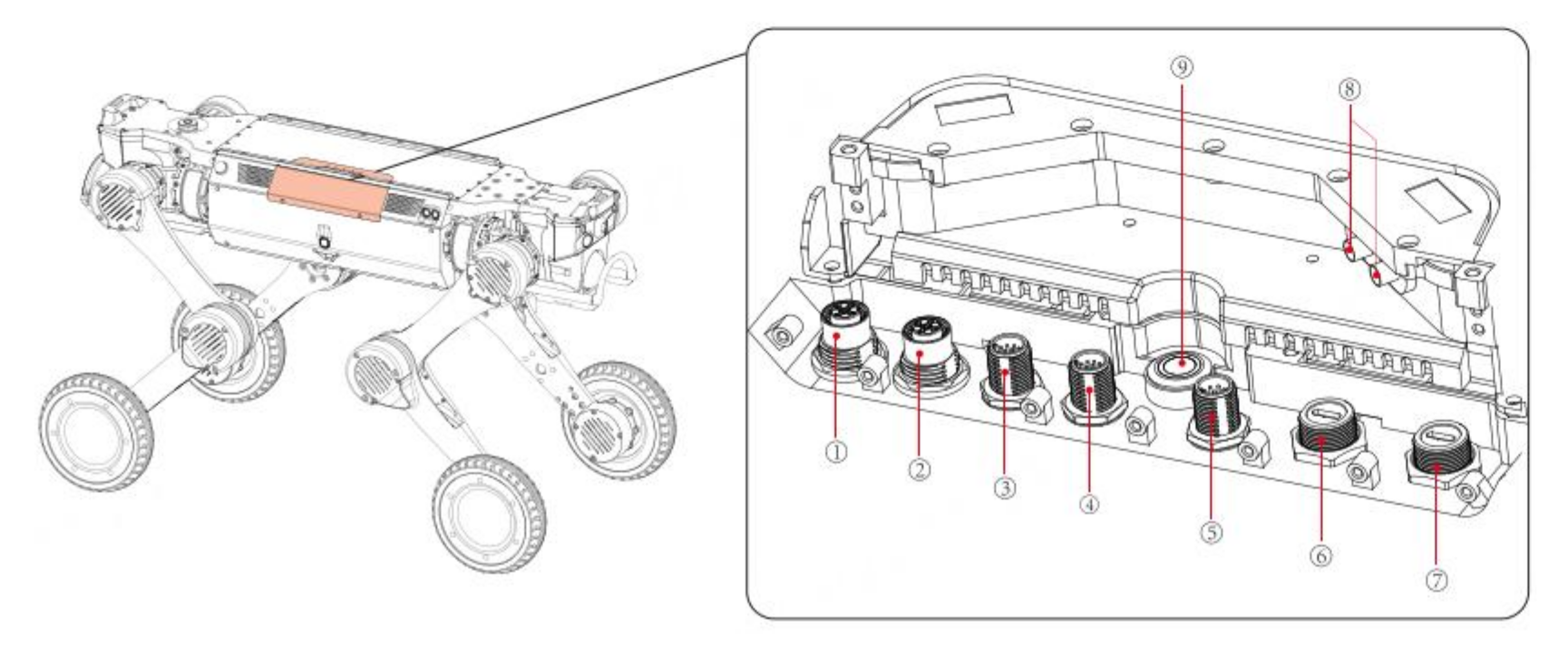 ⑨
⑧
①
②
③
④
⑤
⑥
⑦